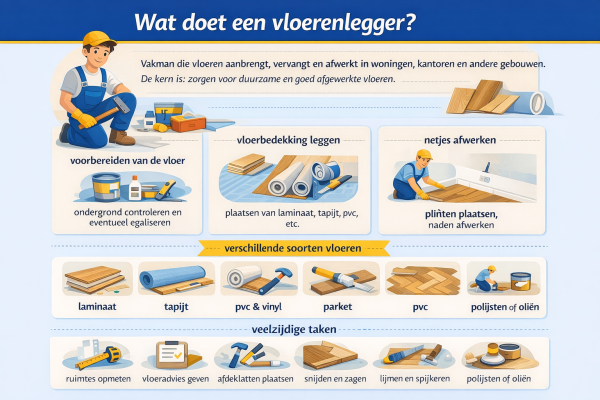 Wat doet een vloerenlegger?

Vakman die vloeren aanbrengt, vervangt en afwerkt in woningen, kantoren en andere gebouwen.
De kern is: zorgen voor duurzame en goed afgewerkte vloeren.

voorbereiden van de vloer
ondergrond controleren en eventueel egaliseren

vloerbedekking leggen
plaatsen van laminaat, tapijt, pvc, etc.

netjes afwerken
plinten plaatsen, naden afwerken

verschillende soorten vloeren

laminaat

tapijt

pvc & vinyl

parket

pvc

polijsten of oliën

veelzijdige taken

ruimtes opmeten

vloeradvies geven

afdeklatten plaatsen

snijden en zagen

lijmen en spijkeren

polijsten of oliën